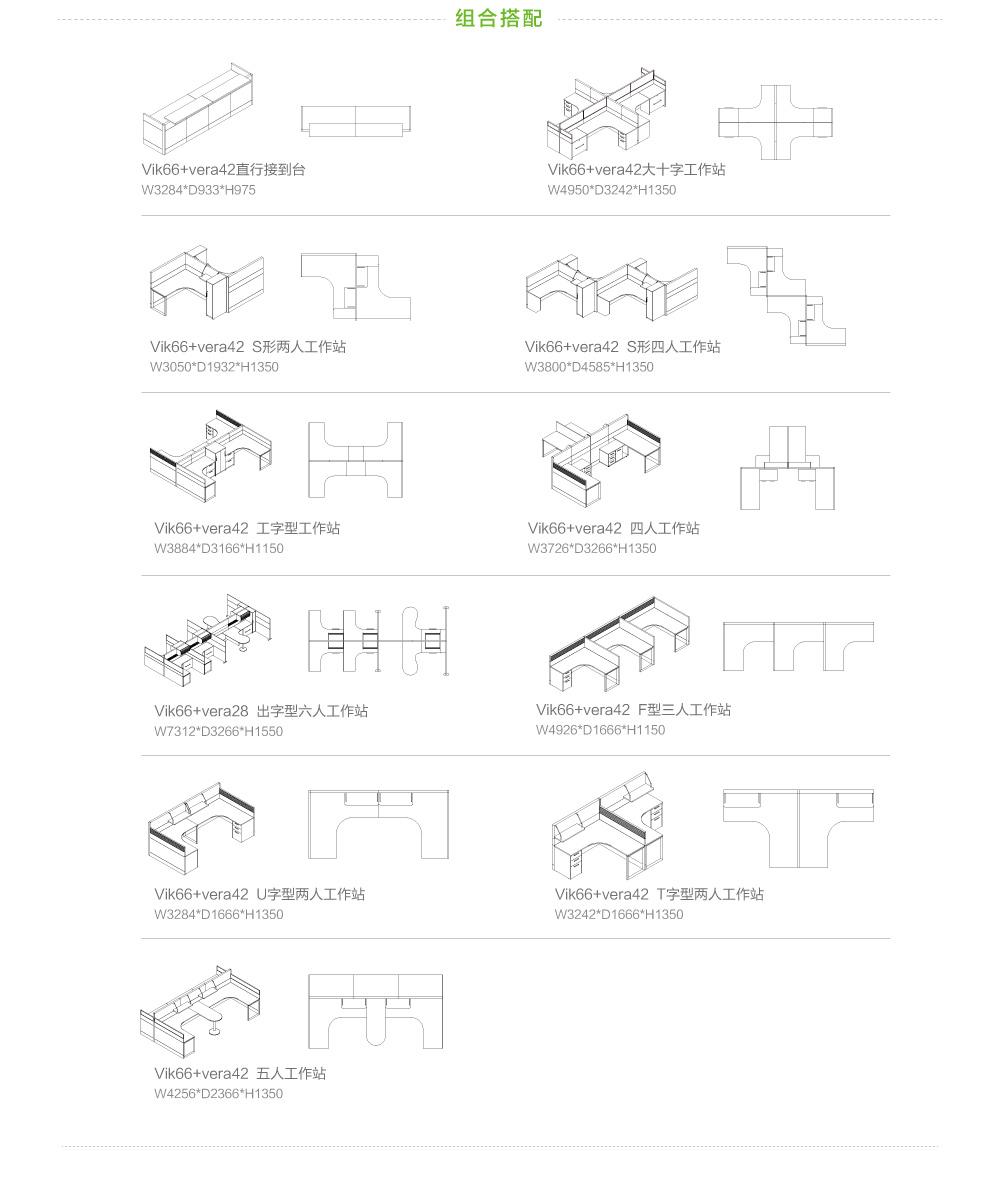 组合搭配

Vik66+vera42直行接到台
W3284*D933*H975

Vik66+vera42大十字工作站
W4950*D3242*H1350

Vik66+vera42 S形两人工作站
W3050*D1932*H1350

Vik66+vera42 S形四人工作站
W3800*D4585*H1350

Vik66+vera42 工字型工作站
W3884*D3166*H1150

Vik66+vera42 四人工作站
W3726*D3266*H1350

Vik66+vera28 出字型六人工作站
W7312*D3266*H1550

Vik66+vera42 F型三人工作站
W4926*D1666*H1150

Vik66+vera42 U字型两人工作站
W3284*D1666*H1350

Vik66+vera42 T字型两人工作站
W3242*D1666*H1350

Vik66+vera42 五人工作站
W4256*D2366*H1350